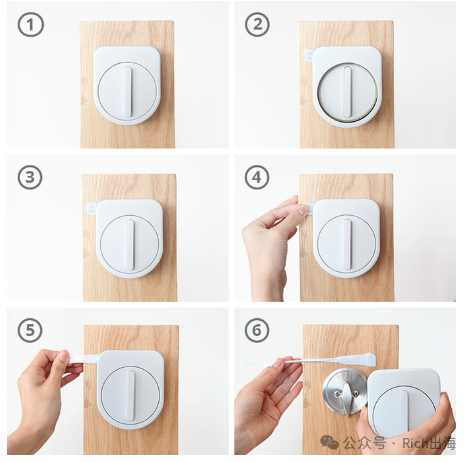 1

2

3

4

5

6

公众号 · Rich出海